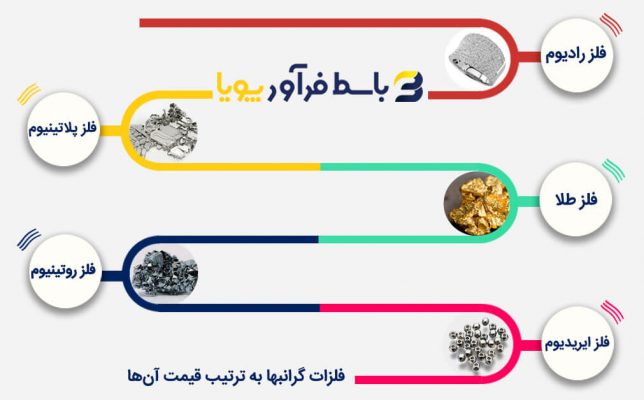 فلز رادیوم

باسط فرآور پویا

فلز پلاتینیوم

فلز طلا

فلز روتینیوم

فلز ایریدیوم

فلزات گرانبها به ترتیب قیمت آن‌ها